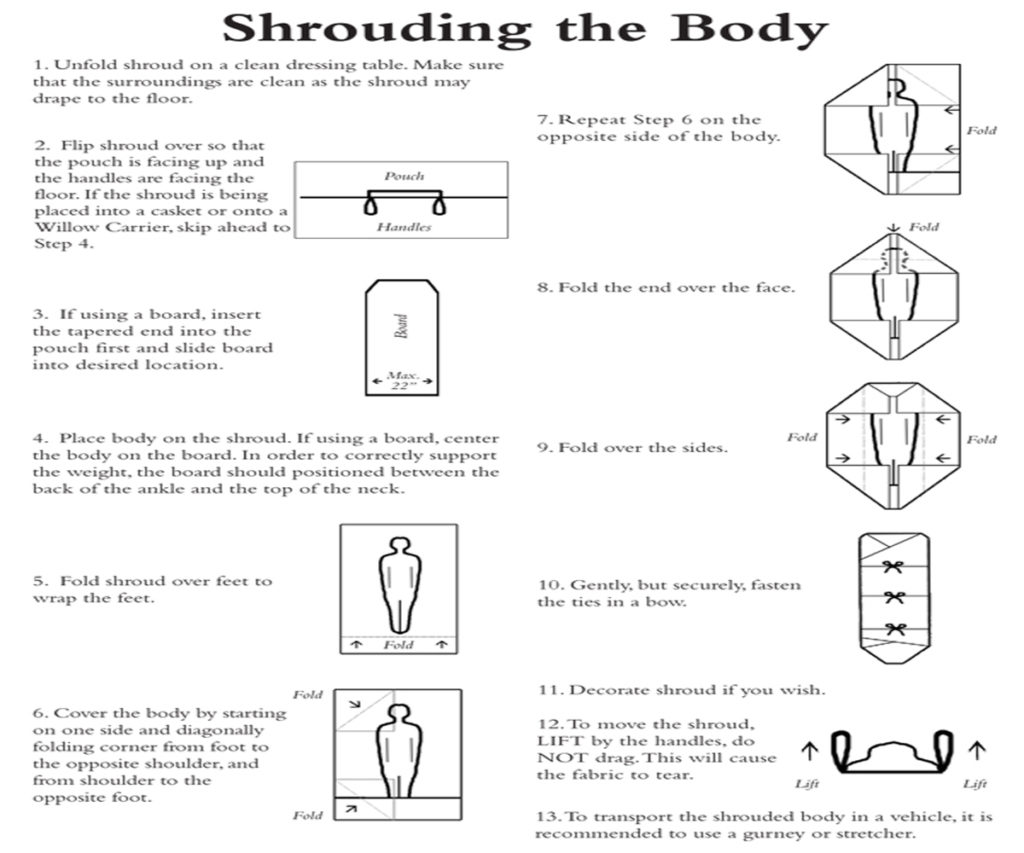 Shrouding the Body

1. Unfold shroud on a clean dressing table. Make sure that the surroundings are clean as the shroud may drape to the floor.

2. Flip shroud over so that the pouch is facing up and the handles are facing the floor. If the shroud is being placed into a casket or onto a Willow Carrier, skip ahead to Step 4.

Pouch
Handles

3. If using a board, insert the tapered end into the pouch first and slide board into desired location.

Board
Max. 22"

4. Place body on the shroud. If using a board, center the body on the board. In order to correctly support the weight, the board should positioned between the back of the ankle and the top of the neck.

5. Fold shroud over feet to wrap the feet.

Fold

6. Cover the body by starting on one side and diagonally folding corner from foot to the opposite shoulder, and from shoulder to the opposite foot.

Fold
Fold

7. Repeat Step 6 on the opposite side of the body.

Fold

8. Fold the end over the face.

Fold

9. Fold over the sides.

Fold
Fold

10. Gently, but securely, fasten the ties in a bow.

11. Decorate shroud if you wish.

12. To move the shroud, LIFT by the handles, do NOT drag. This will cause the fabric to tear.

Lift
Lift

13. To transport the shrouded body in a vehicle, it is recommended to use a gurney or stretcher.